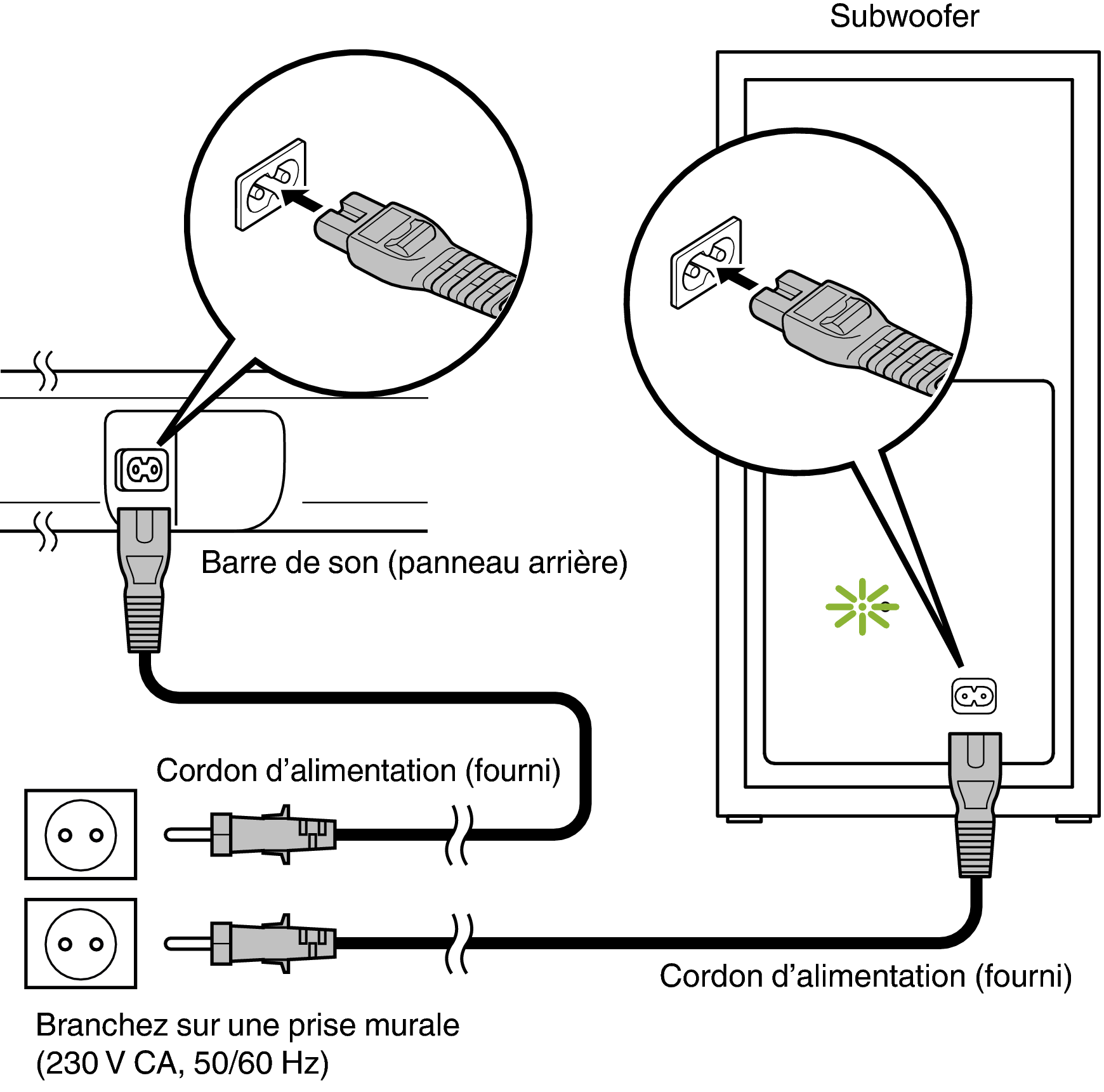 Subwoofer

Barre de son (panneau arrière)

Cordon d’alimentation (fourni)

Cordon d’alimentation (fourni)

Branchez sur une prise murale
(230 V CA, 50/60 Hz)